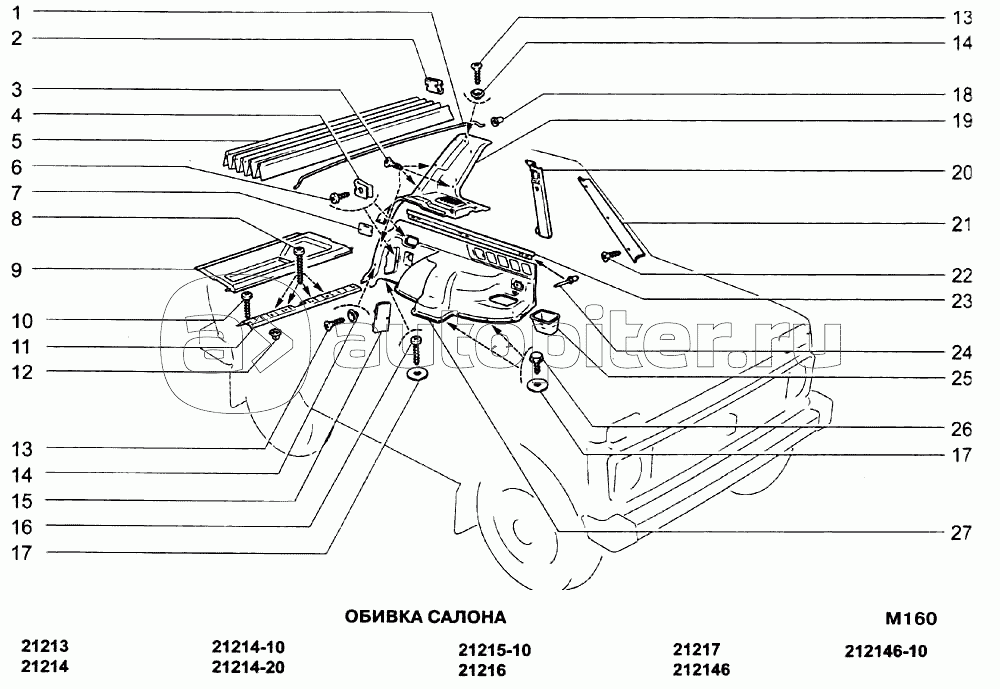 1
2
3
4
5
6
7
8
9
10
11
12
13
14
15
16
17
13
14
18
19
20
21
22
23
24
25
26
17
27

autopiter.ru

ОБИВКА САЛОНА

М160

21213
21214

21214-10
21214-20

21215-10
21216

21217
212146

212146-10